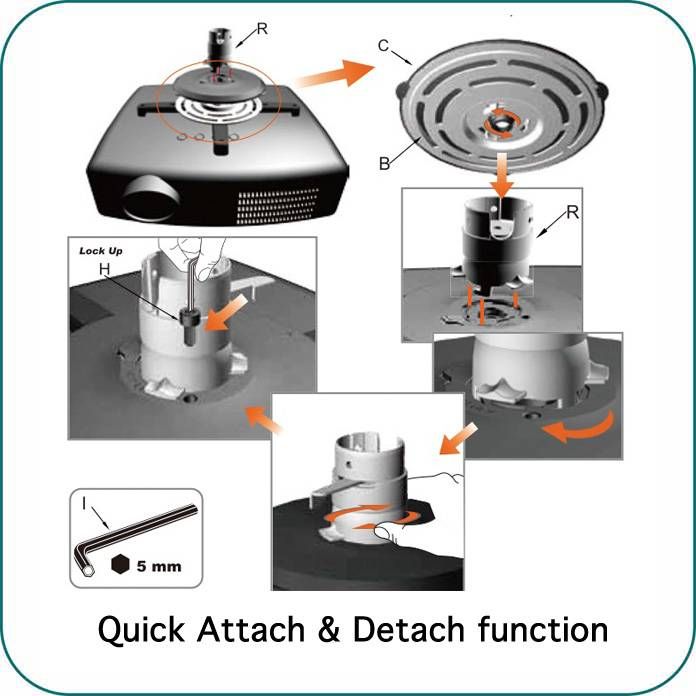 R

C

B

R

Lock Up

H

I

5 mm

Quick Attach & Detach function