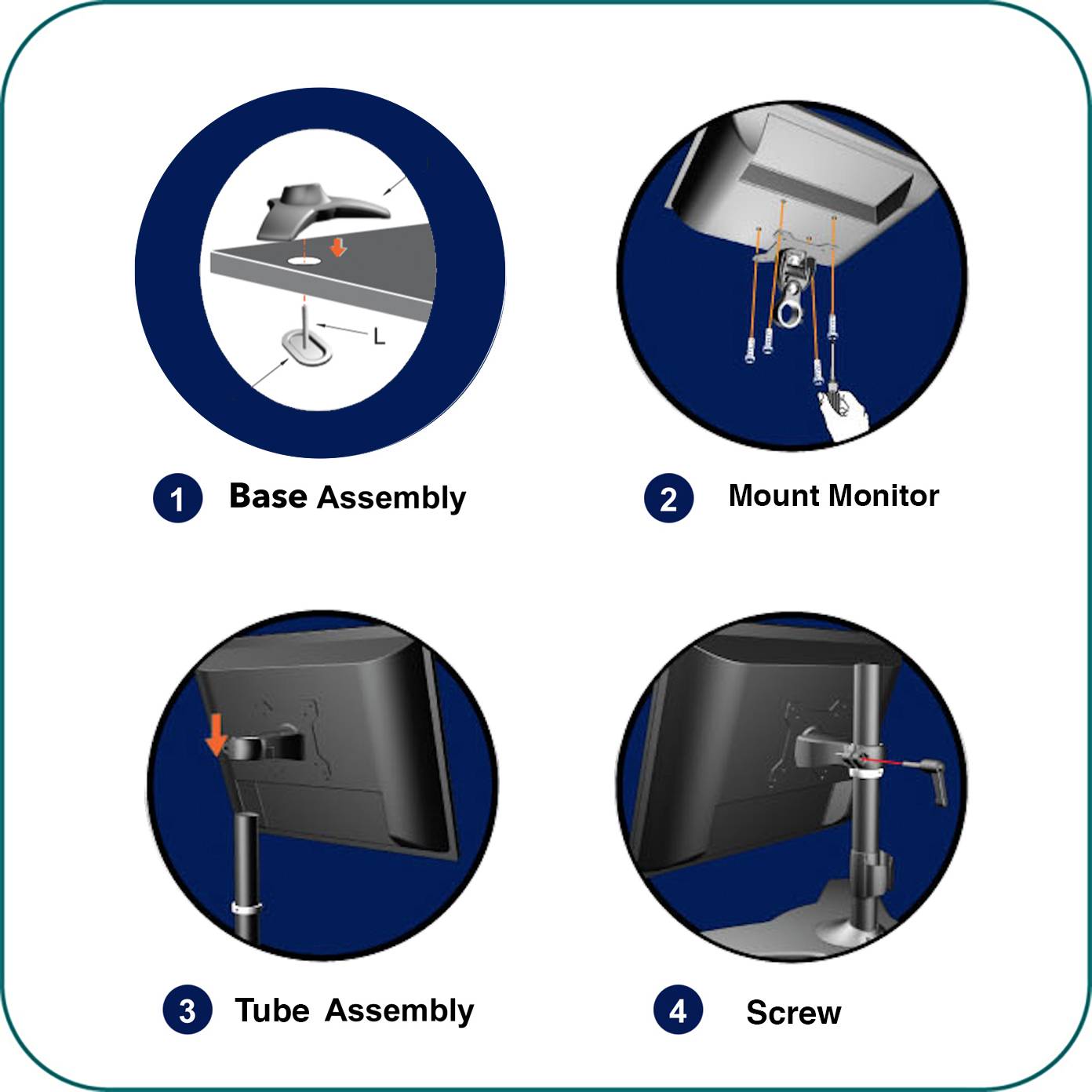 L

1 Base Assembly

2 Mount Monitor

3 Tube Assembly

4 Screw